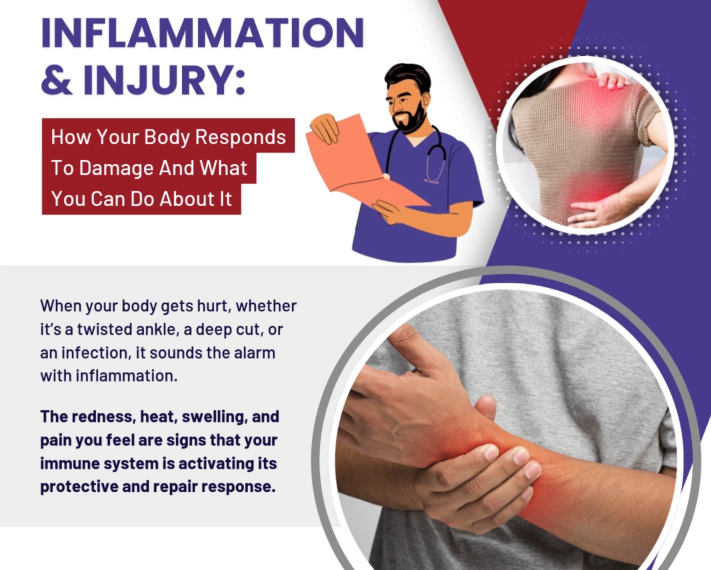 INFLAMMATION & INJURY:

How Your Body Responds To Damage And What You Can Do About It

When your body gets hurt, whether it's a twisted ankle, a deep cut, or an infection, it sounds the alarm with inflammation.

The redness, heat, swelling, and pain you feel are signs that your immune system is activating its protective and repair response.