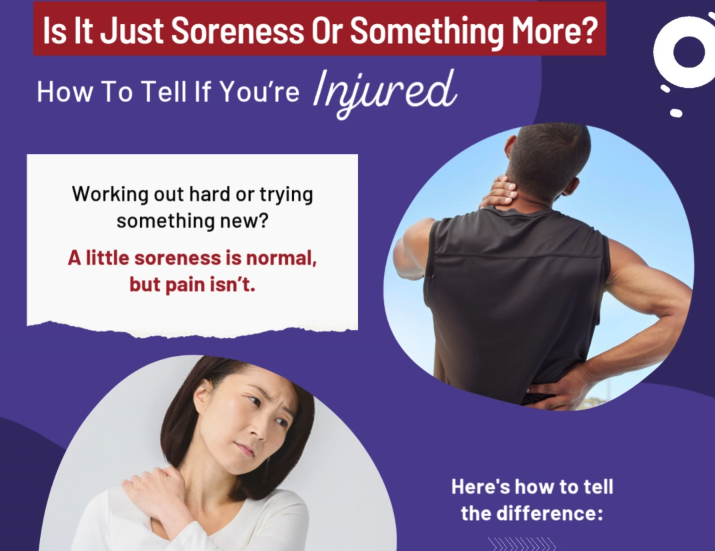 Is It Just Soreness Or Something More?

How To Tell If You're Injured

Working out hard or trying something new?

A little soreness is normal, but pain isn't.

Here's how to tell the difference: