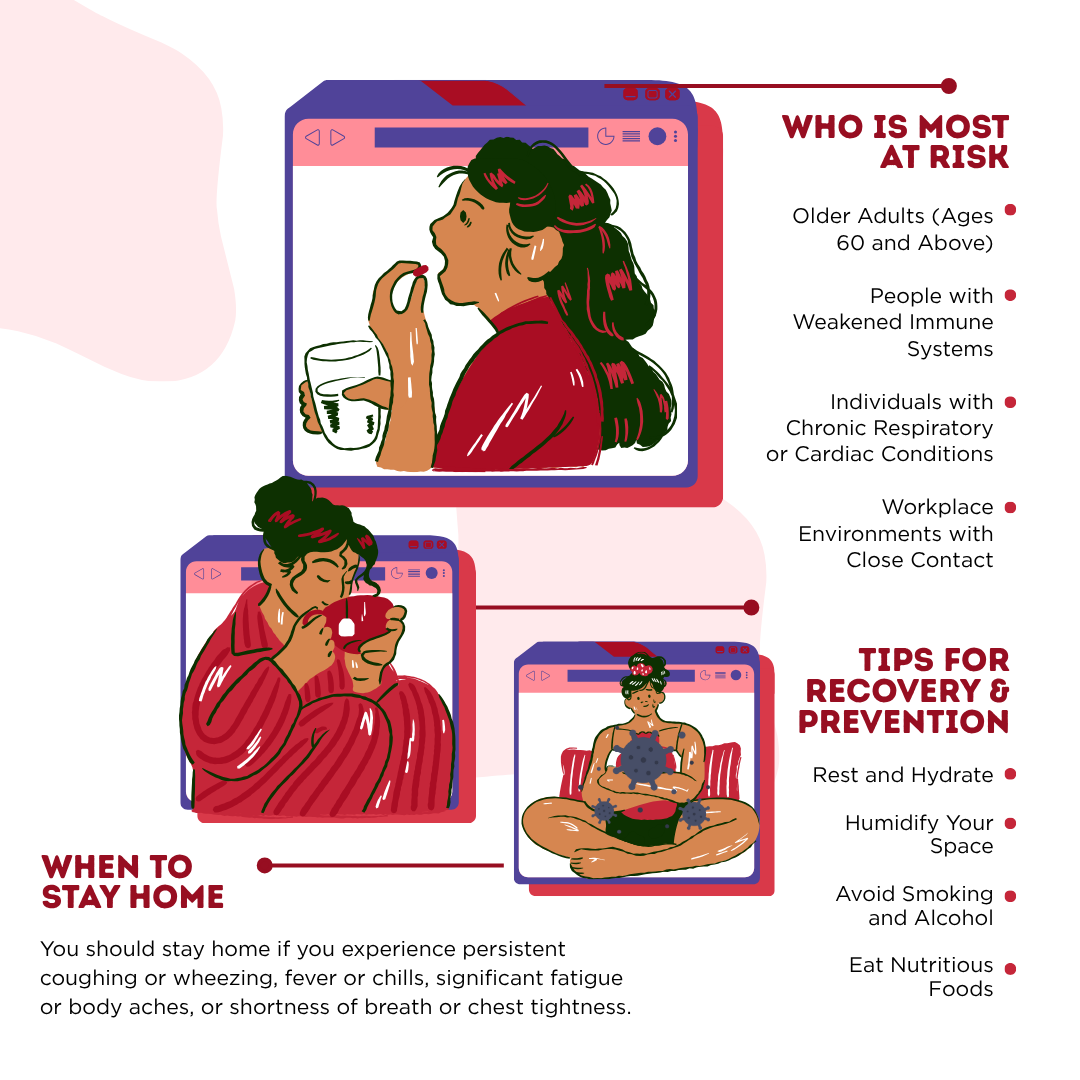 WHO IS MOST AT RISK

Older Adults (Ages 60 and Above)

People with Weakened Immune Systems

Individuals with Chronic Respiratory or Cardiac Conditions

Workplace Environments with Close Contact

TIPS FOR RECOVERY & PREVENTION

Rest and Hydrate

Humidify Your Space

Avoid Smoking and Alcohol

Eat Nutritious Foods

WHEN TO STAY HOME

You should stay home if you experience persistent coughing or wheezing, fever or chills, significant fatigue or body aches, or shortness of breath or chest tightness.