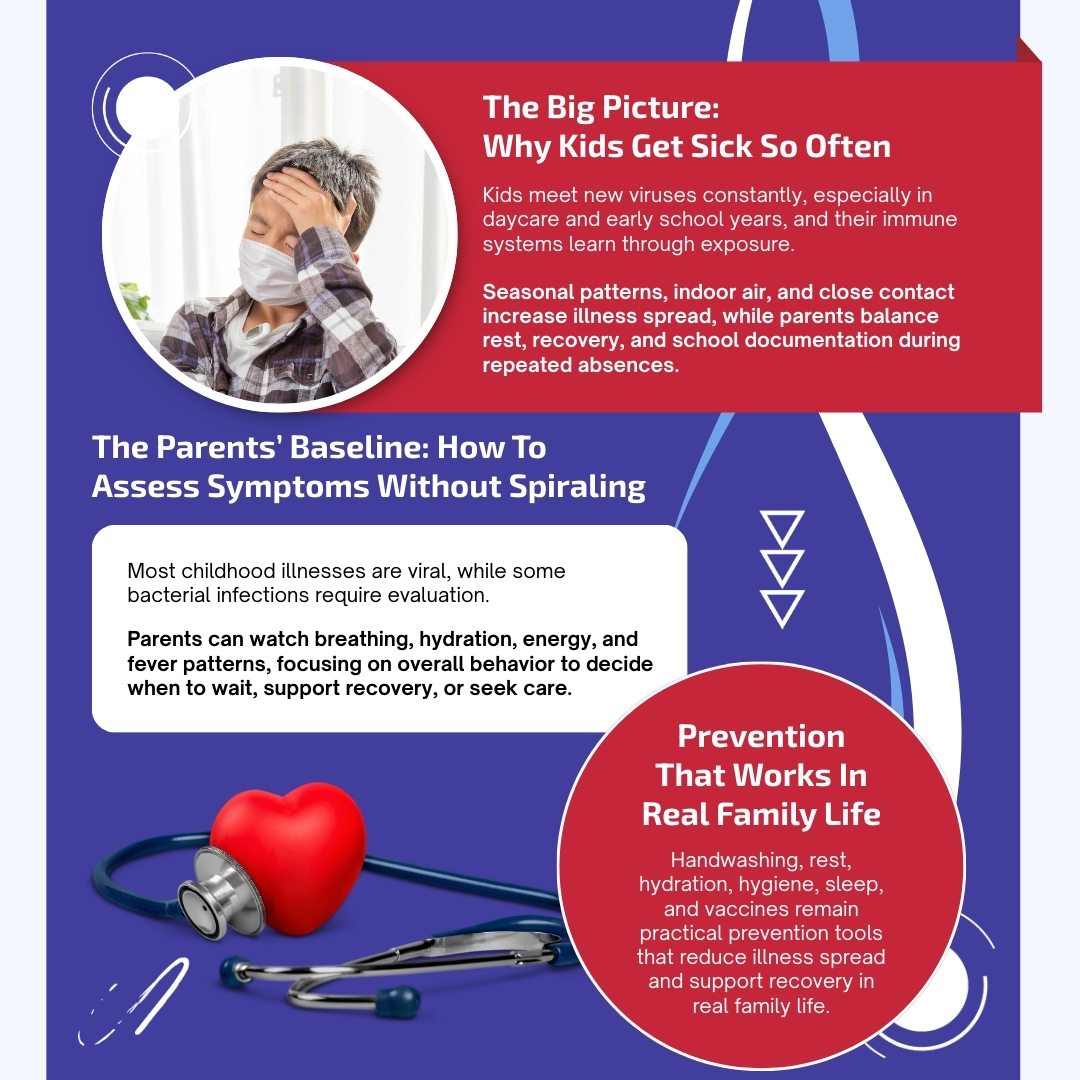 The Big Picture:
Why Kids Get Sick So Often

Kids meet new viruses constantly, especially in daycare and early school years, and their immune systems learn through exposure.

Seasonal patterns, indoor air, and close contact increase illness spread, while parents balance rest, recovery, and school documentation during repeated absences.

The Parents' Baseline: How To Assess Symptoms Without Spiraling

Most childhood illnesses are viral, while some bacterial infections require evaluation.

Parents can watch breathing, hydration, energy, and fever patterns, focusing on overall behavior to decide when to wait, support recovery, or seek care.

Prevention That Works In Real Family Life

Handwashing, rest, hydration, hygiene, sleep, and vaccines remain practical prevention tools that reduce illness spread and support recovery in real family life.